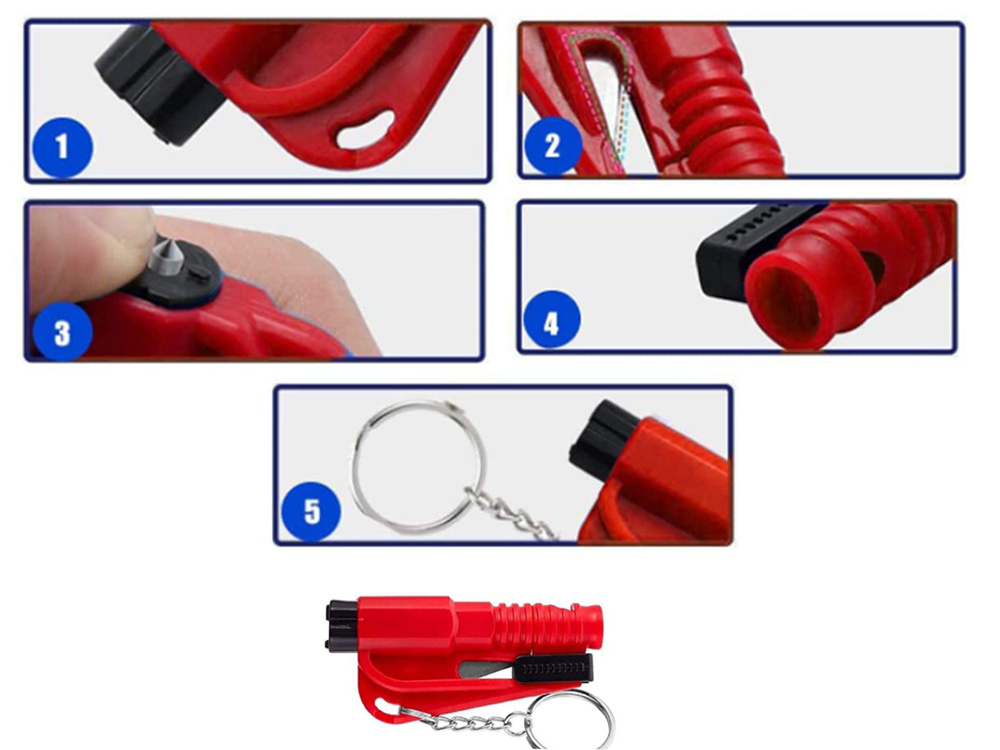 1

2

3

4

5