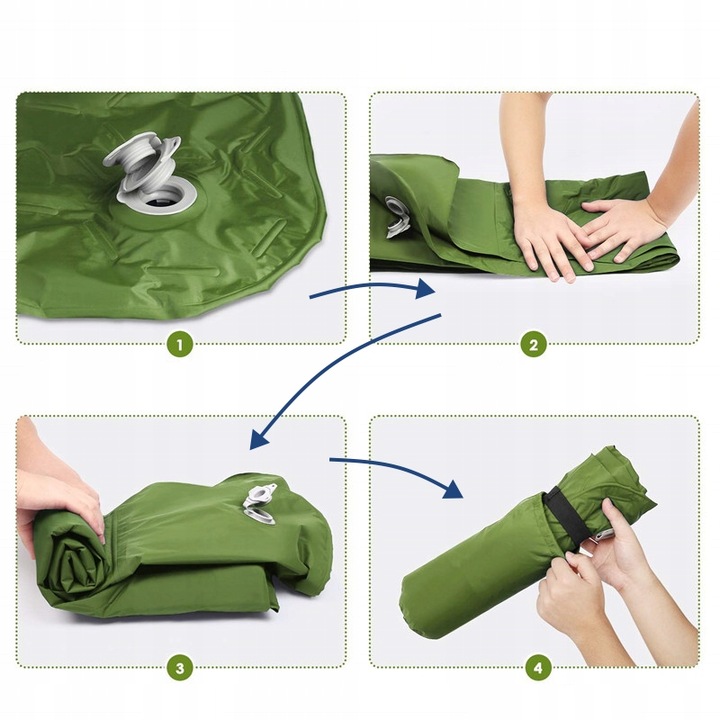 1

2

3

4