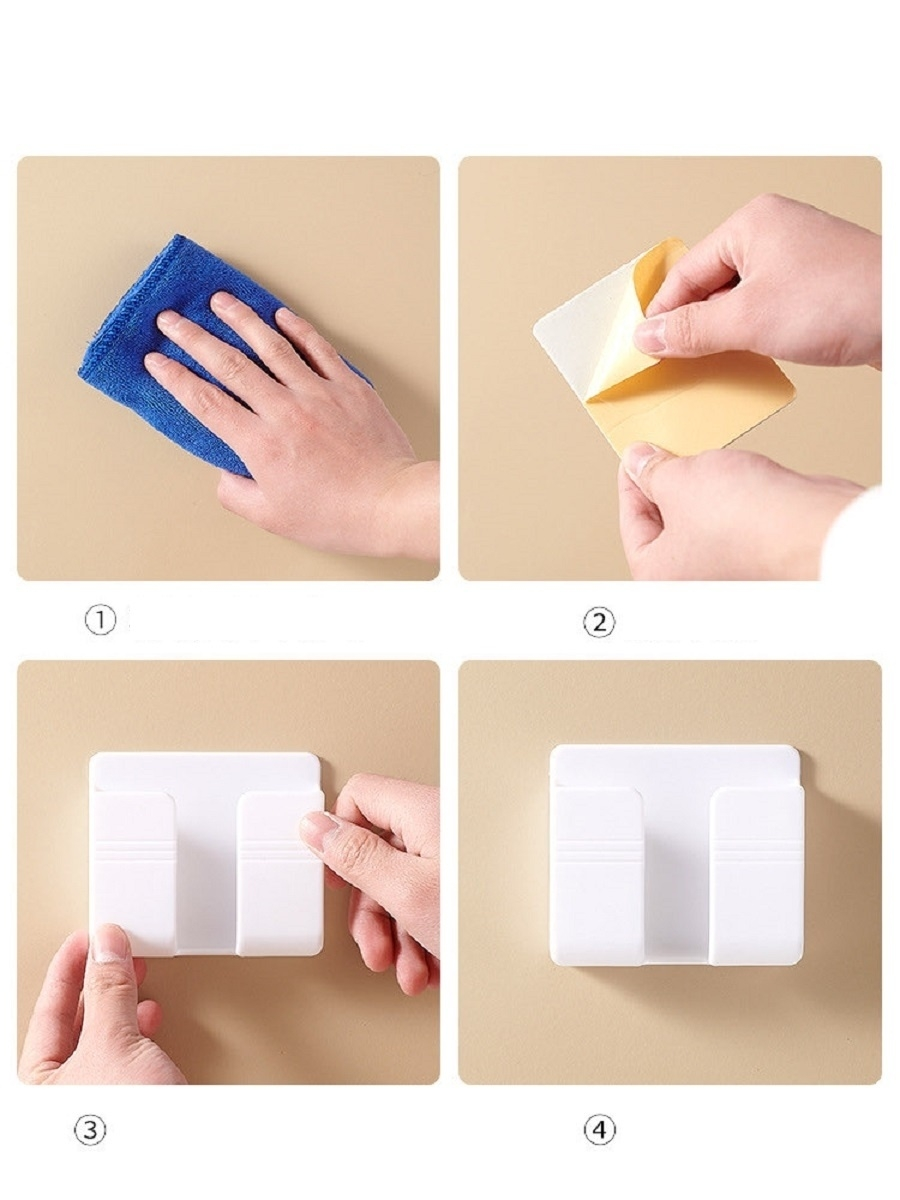 ①

②

③

④