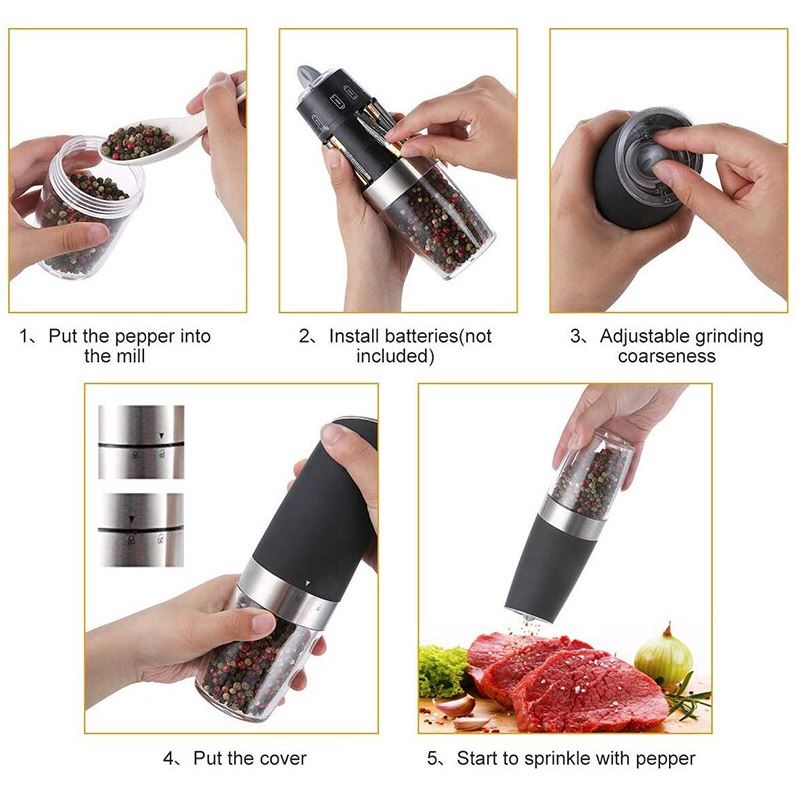 1、Put the pepper into the mill

2、Install batteries(not included)

3、Adjustable grinding coarseness

4、Put the cover

5、Start to sprinkle with pepper