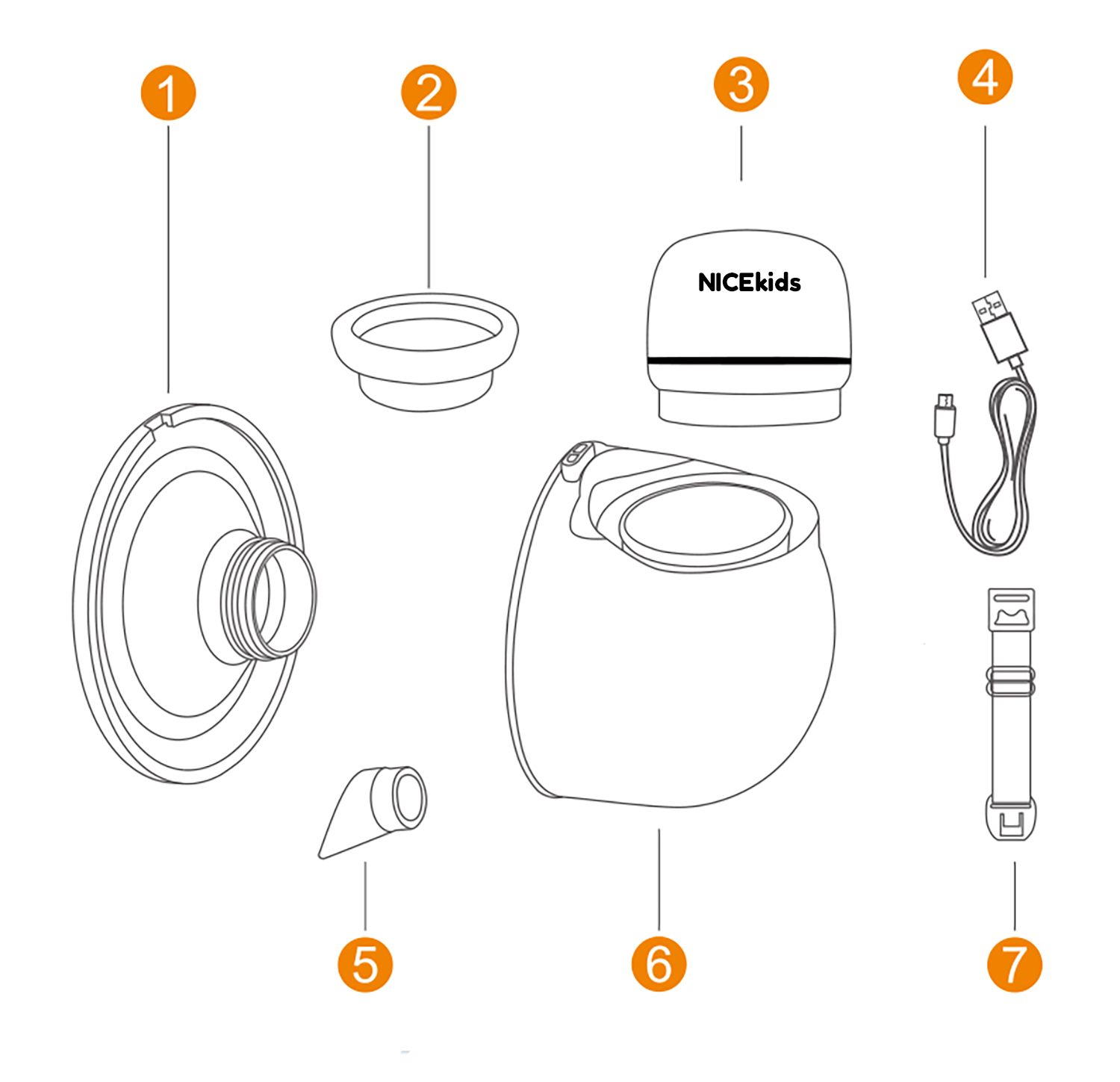 1
2
3
4
NICEkids
5
6
7