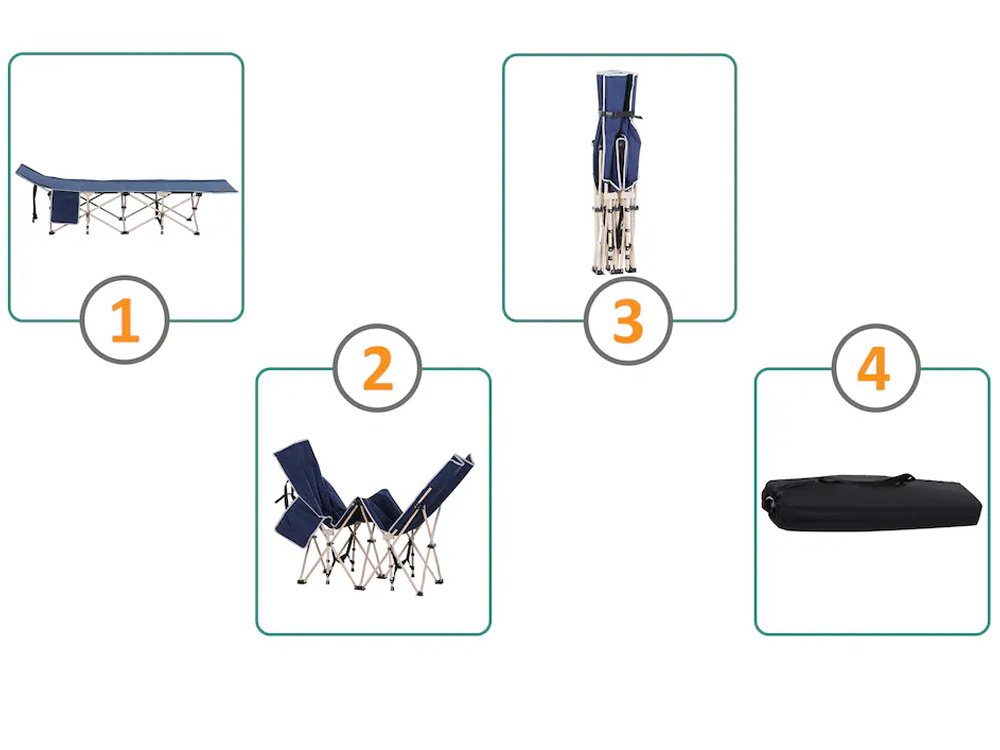 1

2

3

4