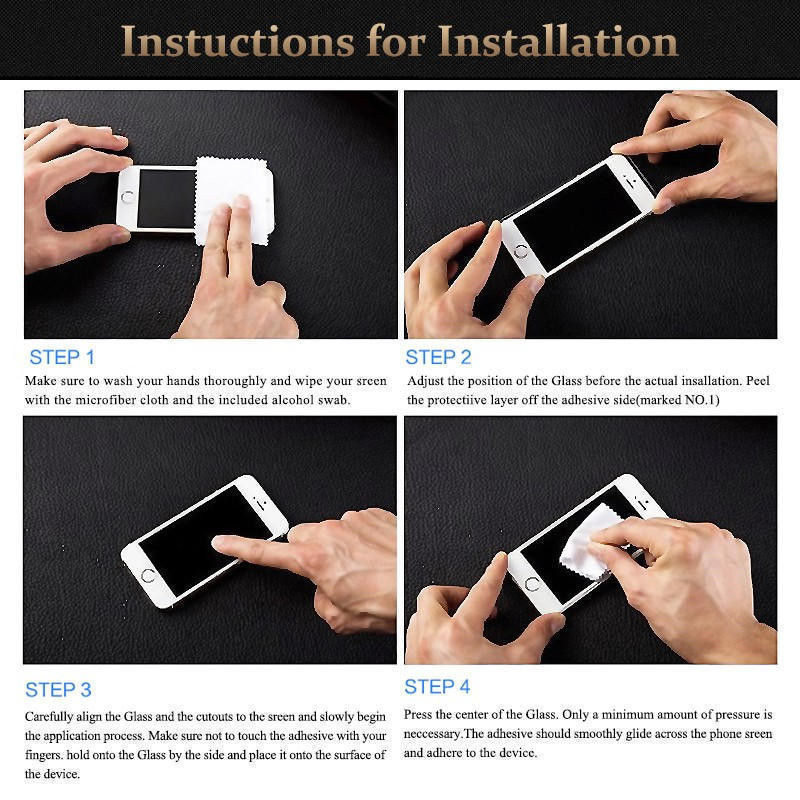 Instuctions for Installation

STEP 1
Make sure to wash your hands thoroughly and wipe your sreen with the microfiber cloth and the included alcohol swab.

STEP 2
Adjust the position of the Glass before the actual insallation. Peel the protectiive layer off the adhesive side(marked NO.1)

STEP 3
Carefully align the Glass and the cutouts to the sreen and slowly begin the application process. Make sure not to touch the adhesive with your fingers. hold onto the Glass by the side and place it onto the surface of the device.

STEP 4
Press the center of the Glass. Only a minimum amount of pressure is neccessary.The adhesive should smoothly glide across the phone sreen and adhere to the device.