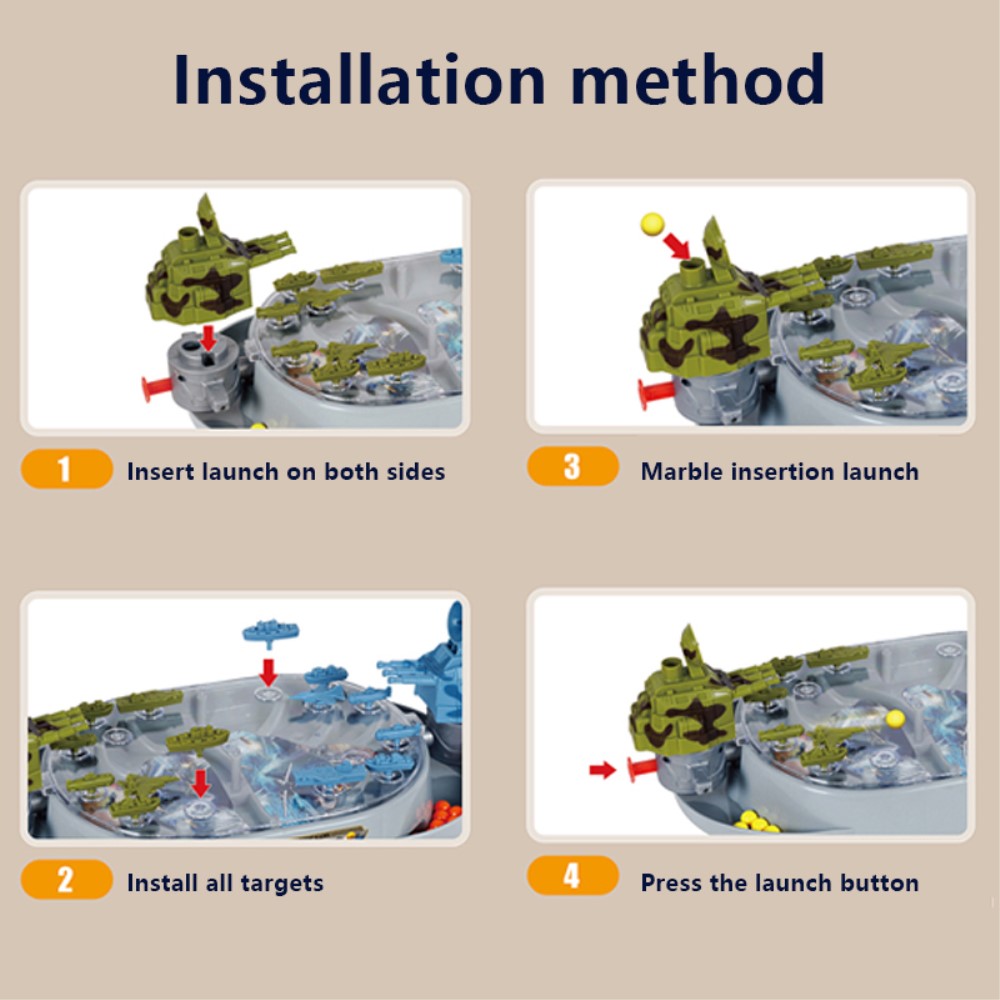 Installation method

1 Insert launch on both sides

3 Marble insertion launch

2 Install all targets

4 Press the launch button