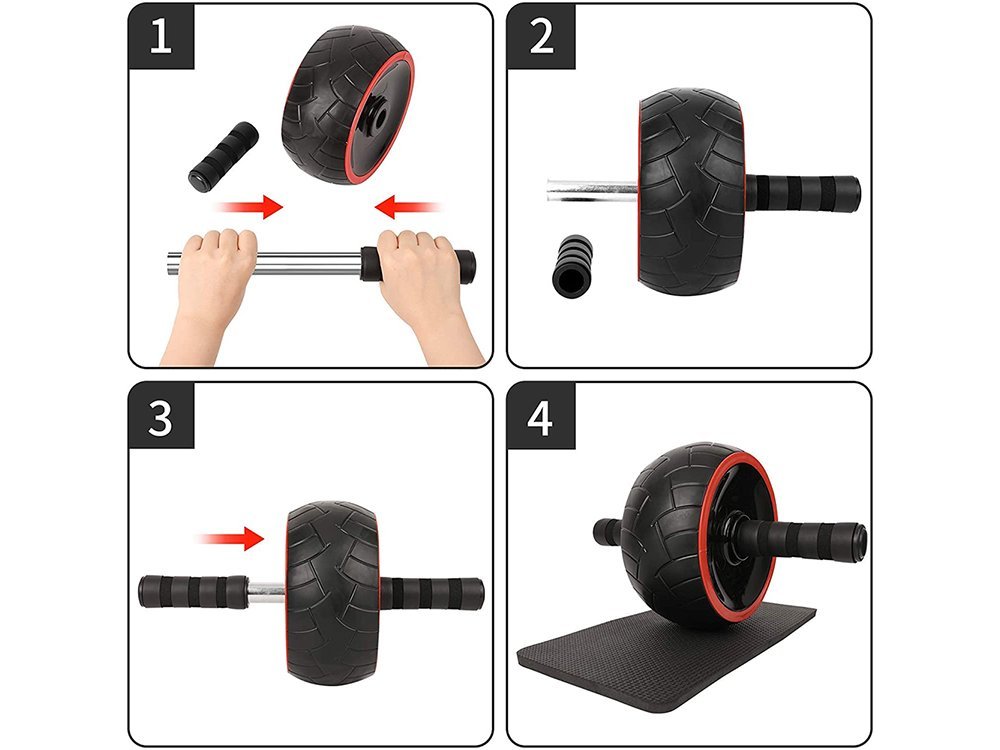 1

2

3

4