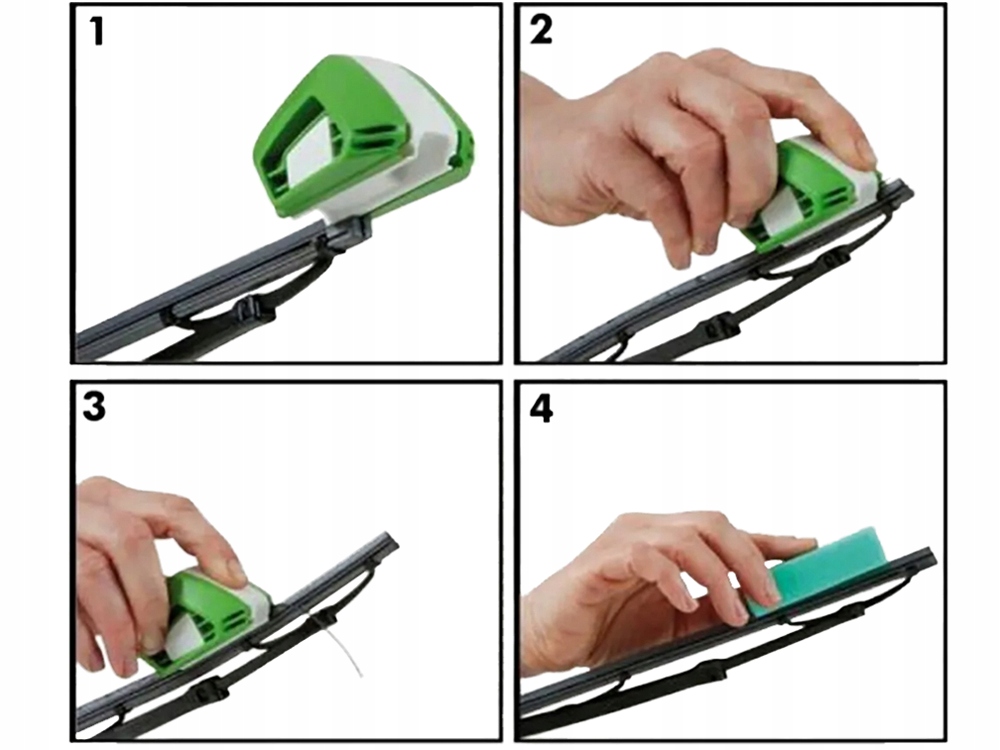 1

2

3

4