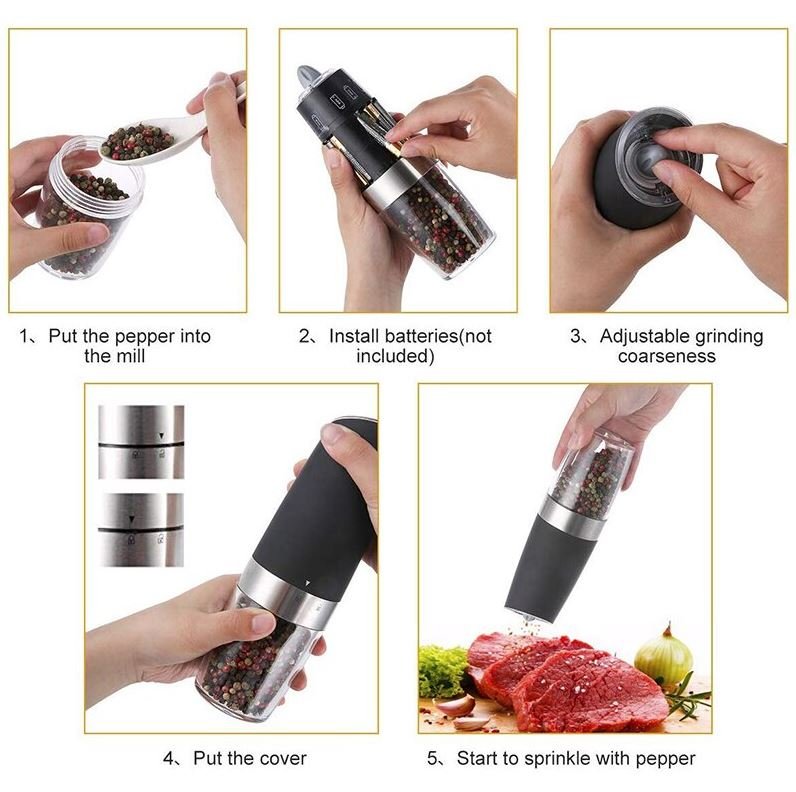 1、Put the pepper into the mill

2、Install batteries(not included)

3、Adjustable grinding coarseness

4、Put the cover

5、Start to sprinkle with pepper