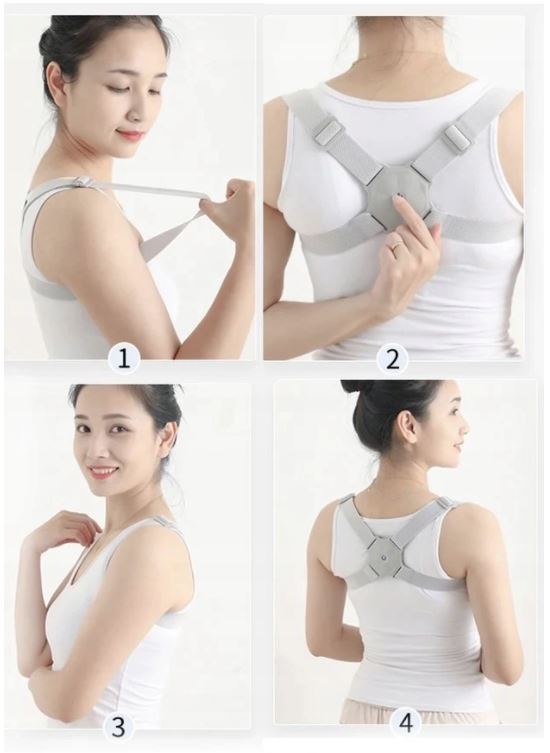 1
2
3
4