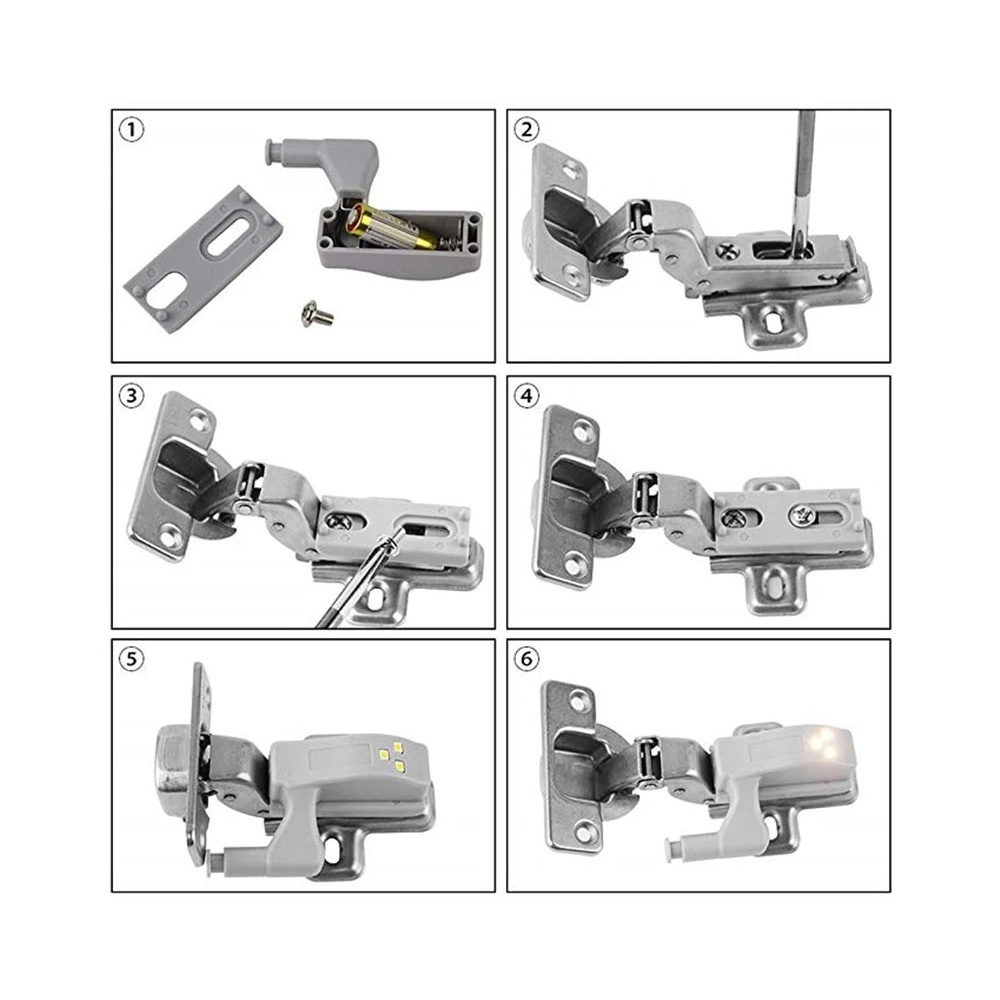 ①
②
③
④
⑤
⑥