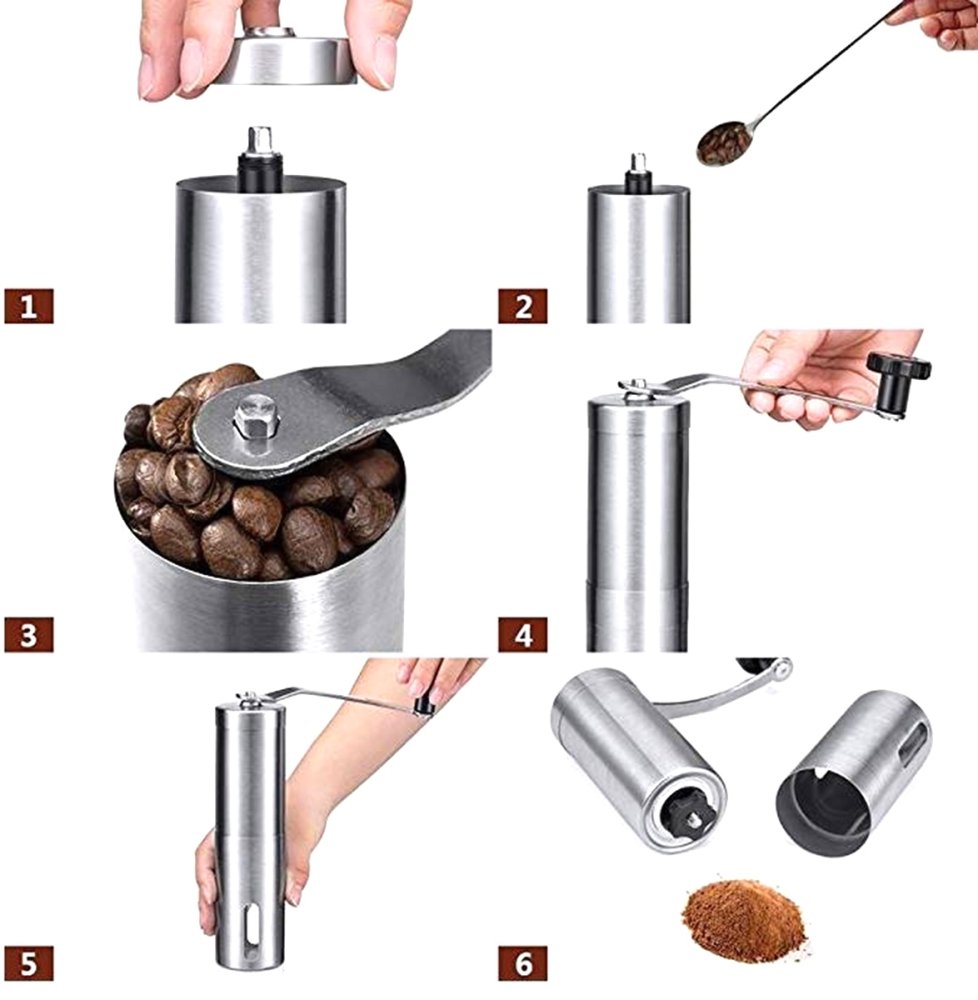 1

2

3

4

5

6