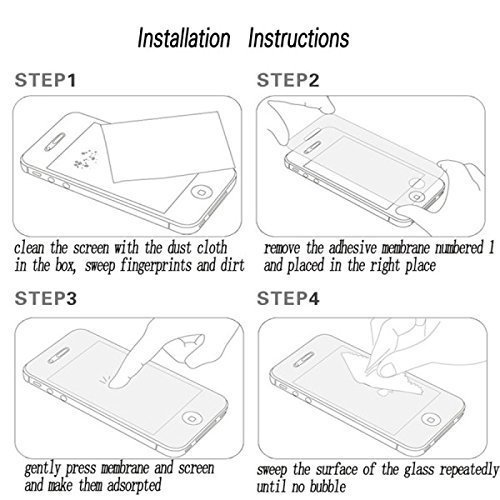 Installation Instructions

STEP1

clean the screen with the dust cloth in the box, sweep fingerprints and dirt

STEP2

remove the adhesive membrane numbered 1 and placed in the right place

STEP3

gently press membrane and screen and make them adsorpted

STEP4

sweep the surface of the glass repeatedly until no bubble