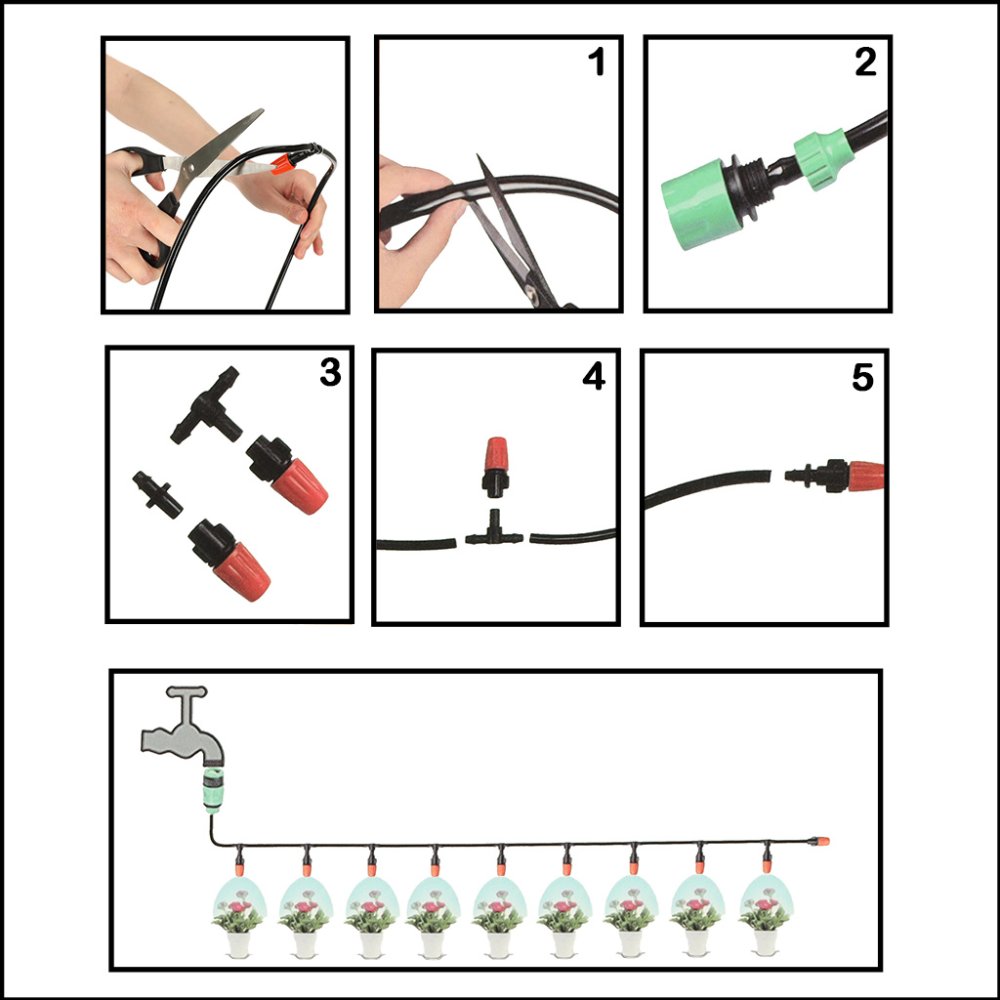 1

2

3

4

5