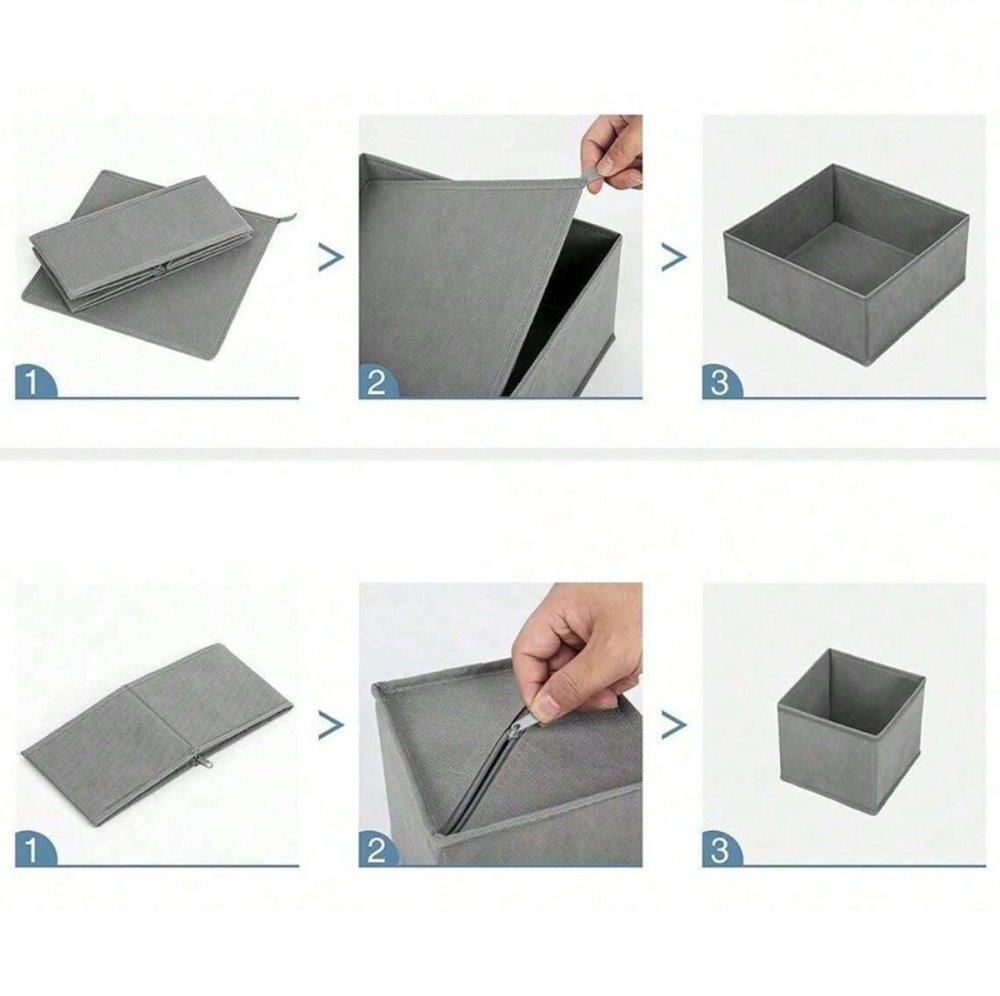 1 > 2 > 3

1 > 2 > 3