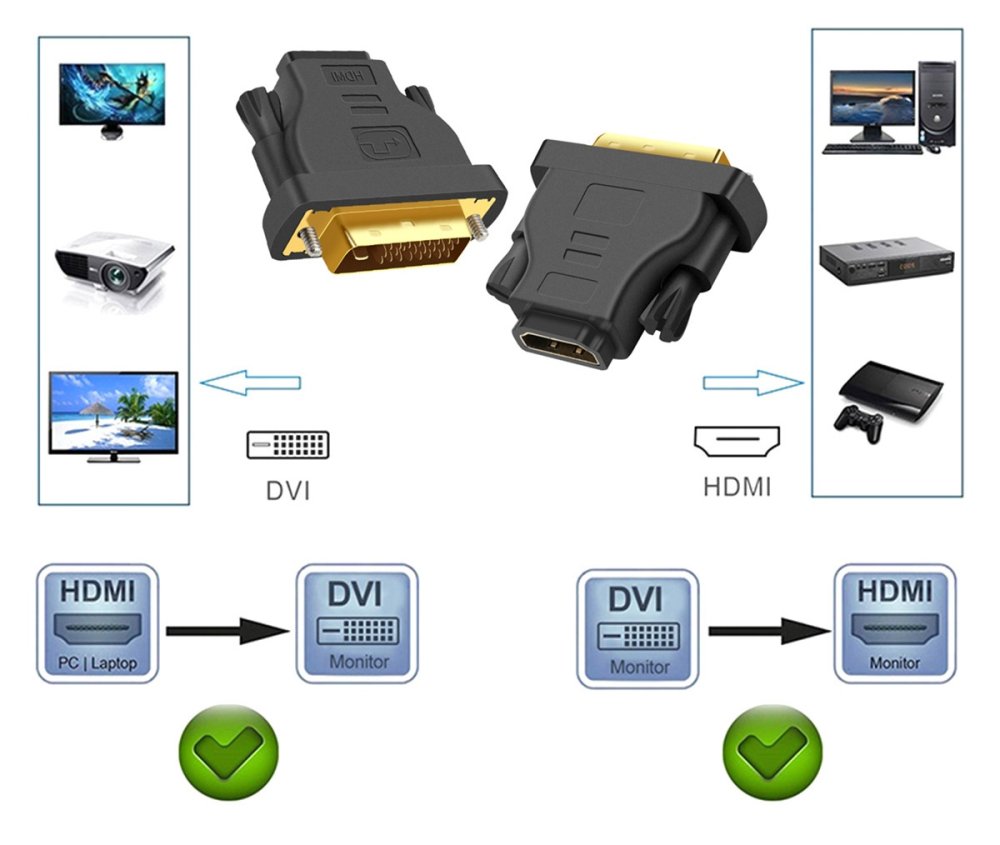 HDMI

DVI

HDMI

HDMI

PC | Laptop

DVI

Monitor

DVI

Monitor

HDMI

Monitor