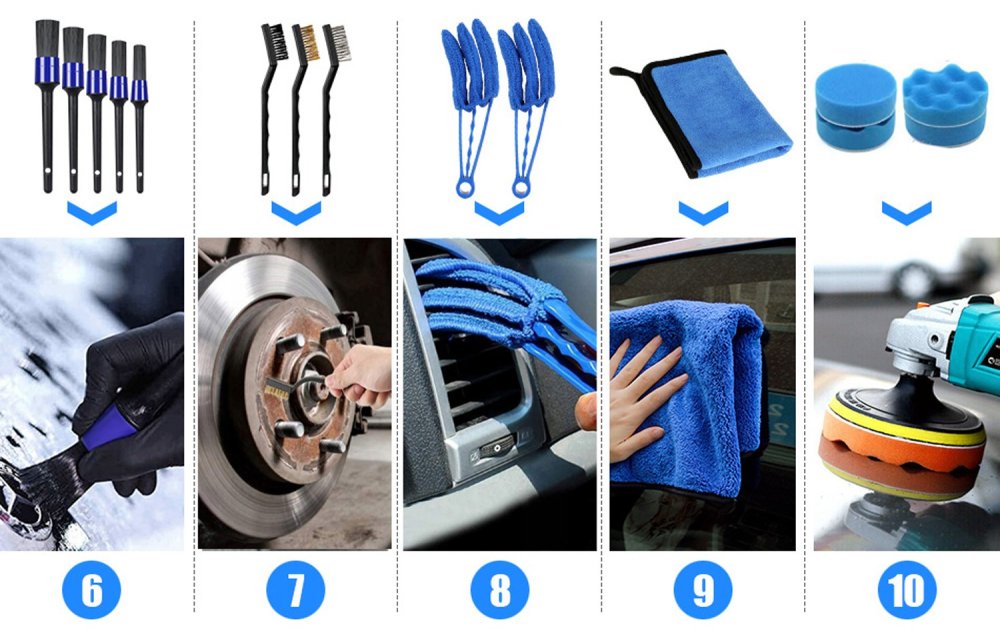 6

7

8

9

10