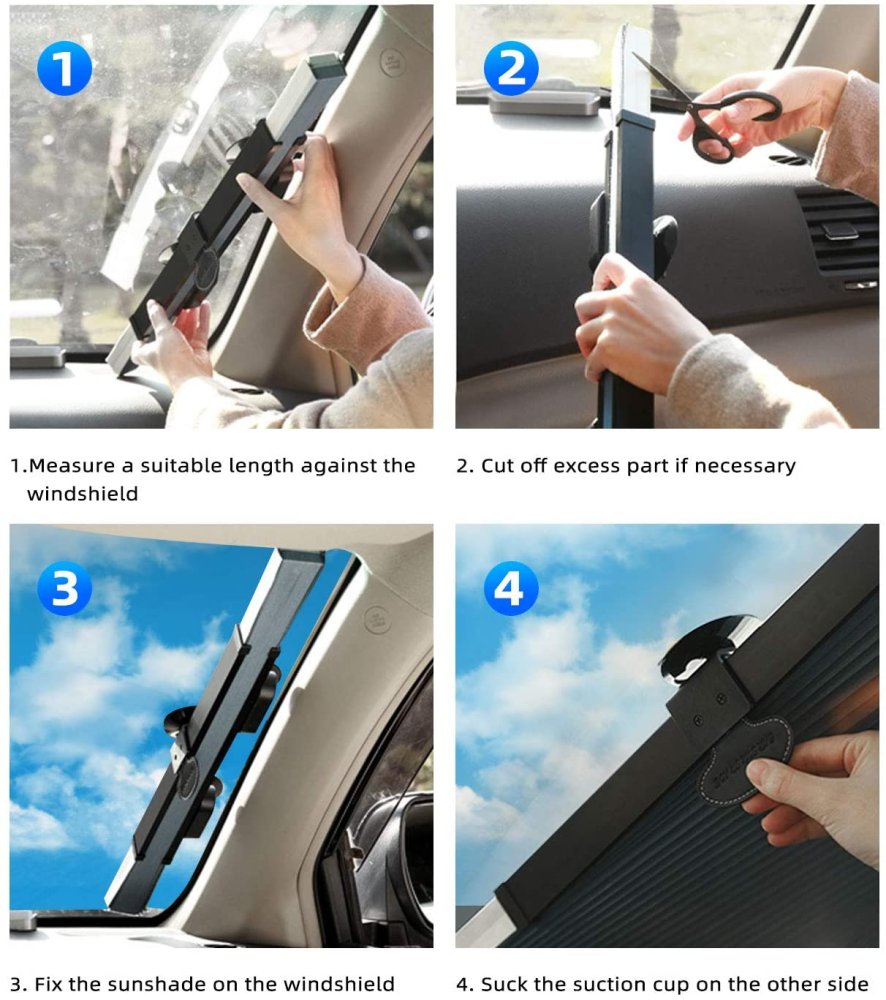 1

2

1.Measure a suitable length against the windshield

2. Cut off excess part if necessary

3

4

3. Fix the sunshade on the windshield

4. Suck the suction cup on the other side